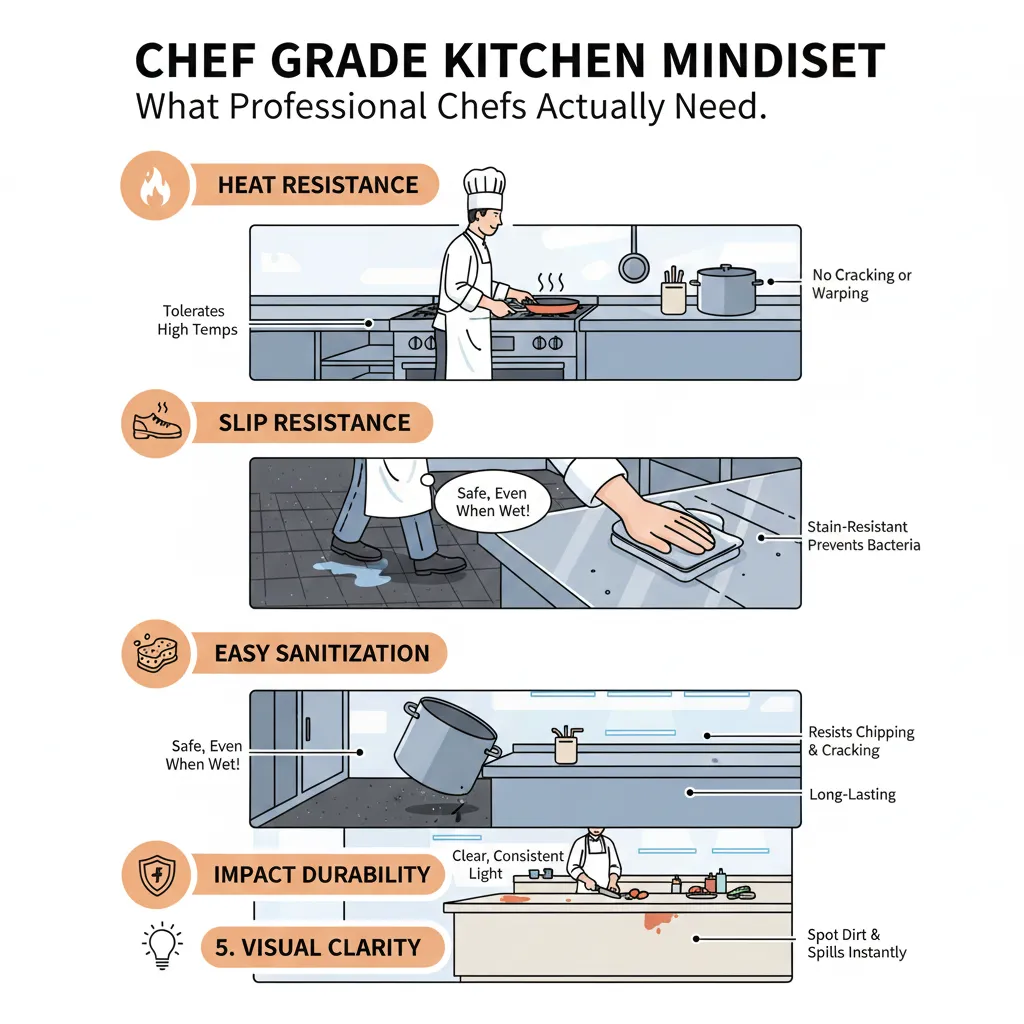 CHEF GRADE KITCHEN MINDISET
What Professional Chefs Actually Need.

HEAT RESISTANCE

Tolerates High Temps

No Cracking or Warping

SLIP RESISTANCE

Safe, Even When Wet!

Stain-Resistant Prevents Bacteria

EASY SANITIZATION

Safe, Even When Wet!

Resists Chipping & Cracking

Long-Lasting

IMPACT DURABILITY

Clear, Consistent Light

5. VISUAL CLARITY

Spot Dirt & Spills Instantly