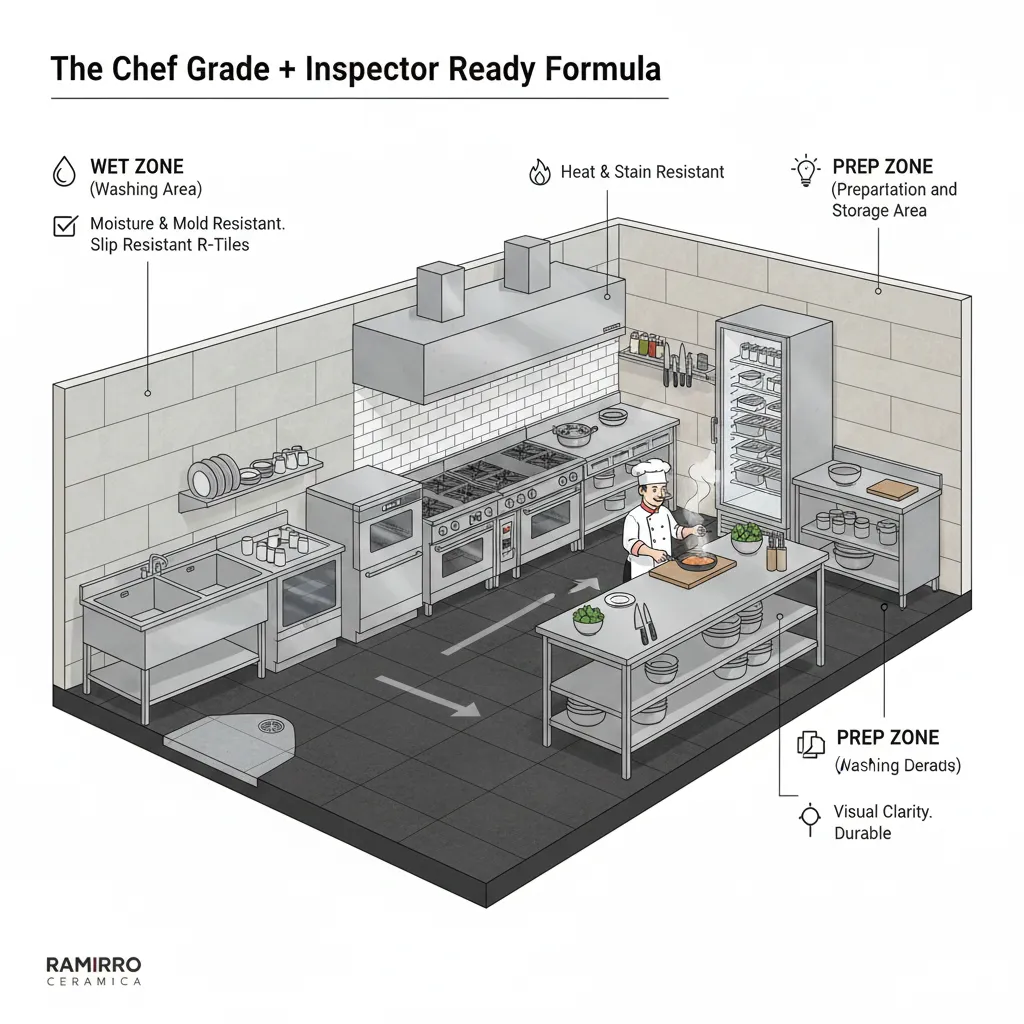 The Chef Grade + Inspector Ready Formula

WET ZONE
(Washing Area)

Moisture & Mold Resistant.
Slip Resistant R-Tiles

Heat & Stain Resistant

PREP ZONE
(Prepartation and Storage Area

PREP ZONE
(Washing Derads)

Visual Clarity.
Durable

RAMIRRO
CERAMICA