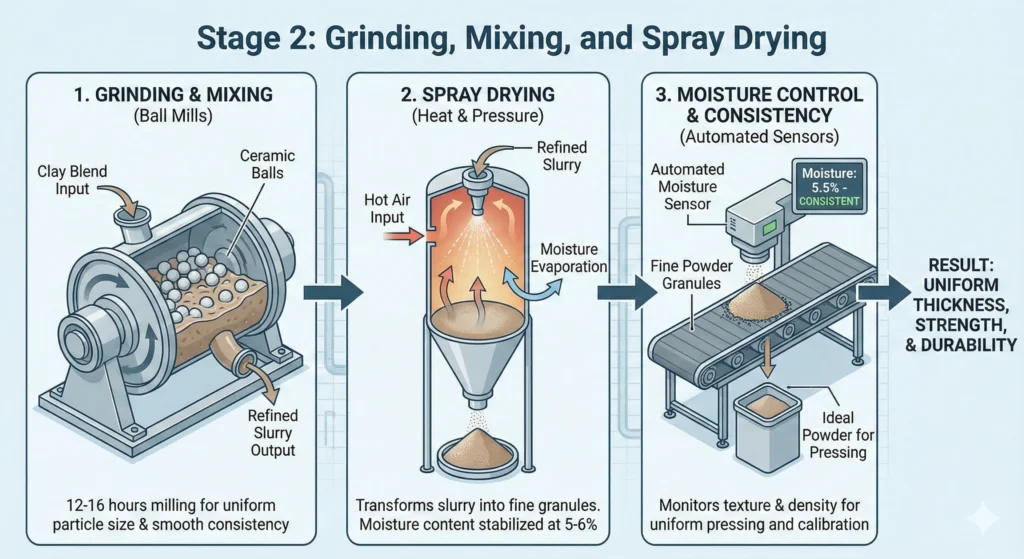 Stage 2: Grinding, Mixing, and Spray Drying

1. GRINDING & MIXING
(Ball Mills)

Clay Blend Input

Ceramic Balls

Refined Slurry Output

12-16 hours milling for uniform particle size & smooth consistency

2. SPRAY DRYING
(Heat & Pressure)

Refined Slurry

Hot Air Input

Moisture Evaporation

Transforms slurry into fine granules. Moisture content stabilized at 5-6%

3. MOISTURE CONTROL & CONSISTENCY
(Automated Sensors)

Automated Moisture Sensor

Moisture: 5.5% - CONSISTENT

Fine Powder Granules

Ideal Powder for Pressing

Monitors texture & density for uniform pressing and calibration

RESULT: UNIFORM THICKNESS, STRENGTH, & DURABILITY