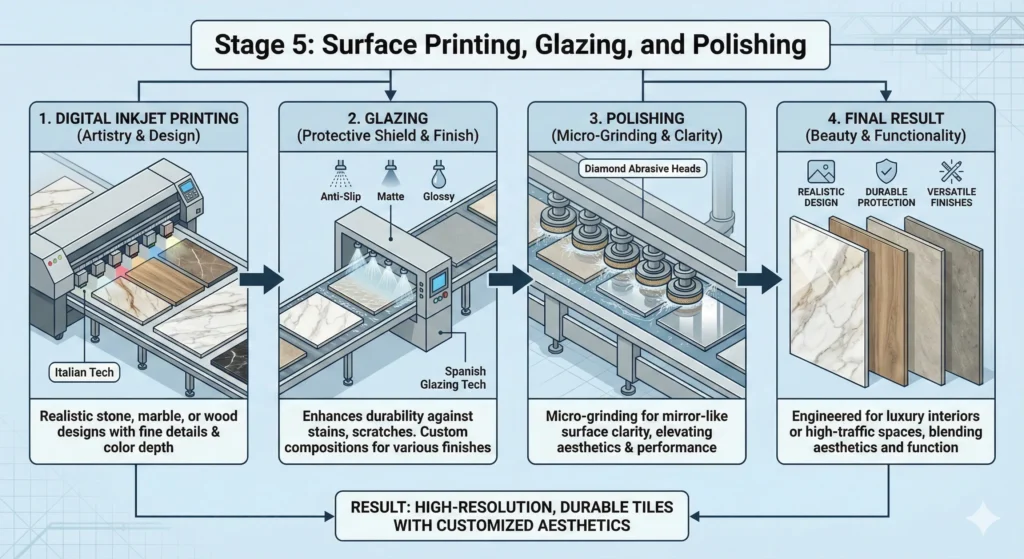 Stage 5: Surface Printing, Glazing, and Polishing

1. DIGITAL INKJET PRINTING
(Artistry & Design)

Italian Tech

Realistic stone, marble, or wood designs with fine details & color depth

2. GLAZING
(Protective Shield & Finish)

Anti-Slip
Matte
Glossy

Spanish Glazing Tech

Enhances durability against stains, scratches. Custom compositions for various finishes

3. POLISHING
(Micro-Grinding & Clarity)

Diamond Abrasive Heads

Micro-grinding for mirror-like surface clarity, elevating aesthetics & performance

4. FINAL RESULT
(Beauty & Functionality)

REALISTIC DESIGN
DURABLE PROTECTION
VERSATILE FINISHES

Engineered for luxury interiors or high-traffic spaces, blending aesthetics and function

RESULT: HIGH-RESOLUTION, DURABLE TILES WITH CUSTOMIZED AESTHETICS